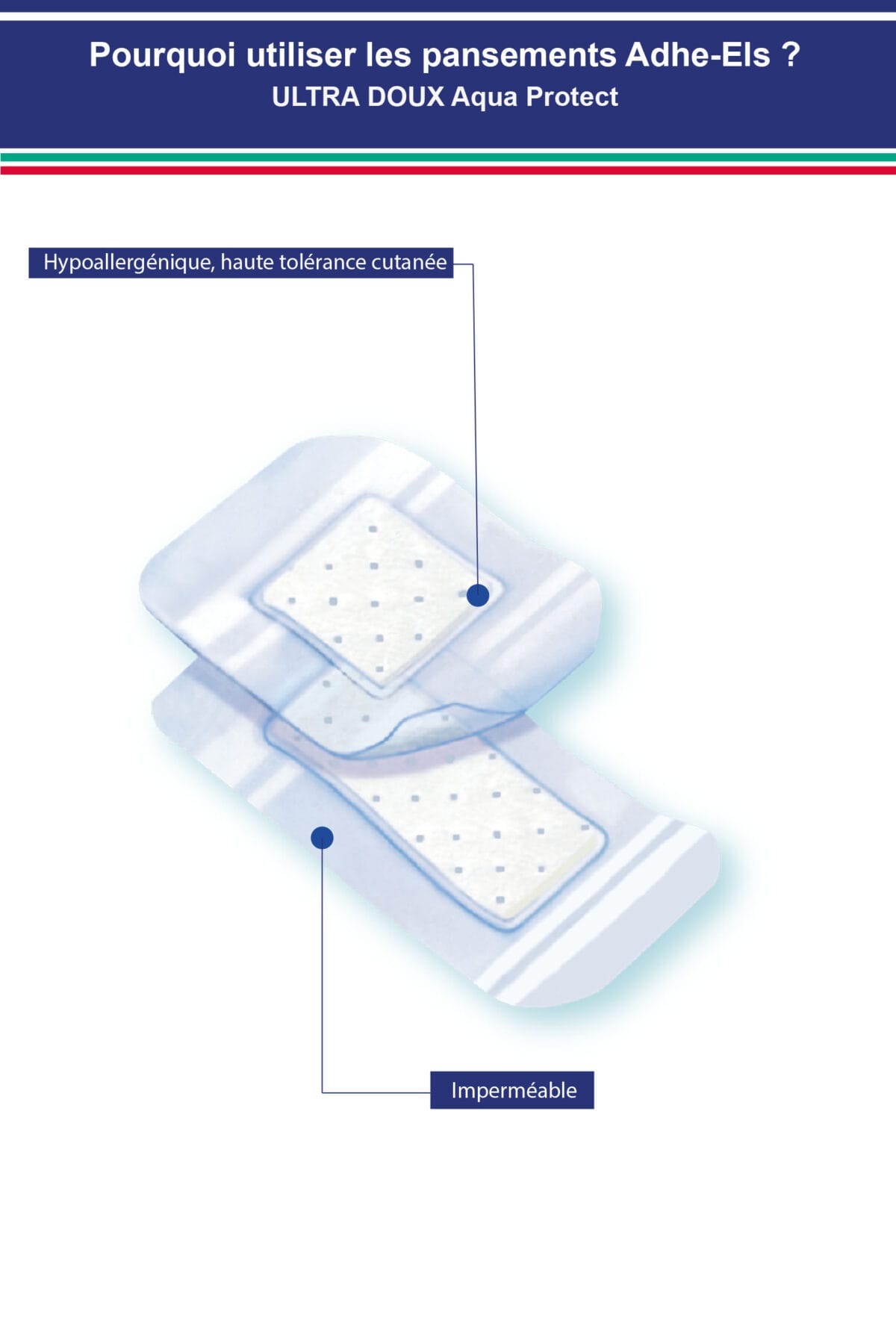 Pourquoi utiliser les pansements Adhe-Els ?
ULTRA DOUX Aqua Protect

Hypoallergénique, haute tolérance cutanée

Imperméable